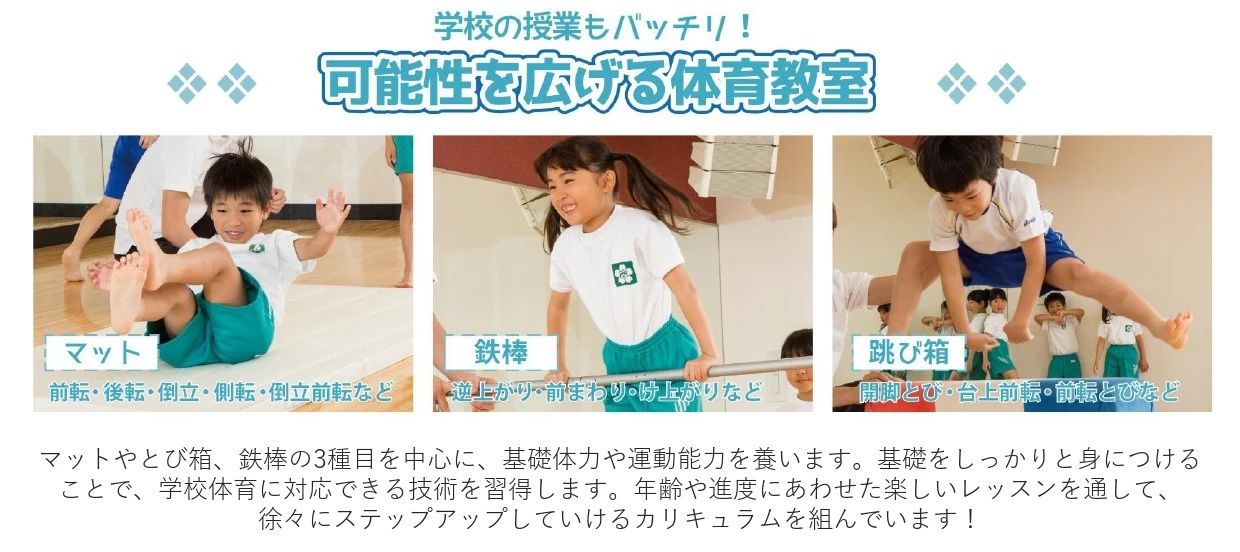 学校の授業もバッチリ！

可能性を広げる体育教室

マット
前転・後転・倒立・側転・倒立前転など

鉄棒
逆上がり・前まわり・け上がりなど

跳び箱
開脚とび・台上前転・前転とびなど

マットやとび箱、鉄棒の3種目を中心に、基礎体力や運動能力を養います。基礎をしっかりと身につけることで、学校体育に対応できる技術を習得します。年齢や進度にあわせた楽しいレッスンを通して、徐々にステップアップしていけるカリキュラムを組んでいます！